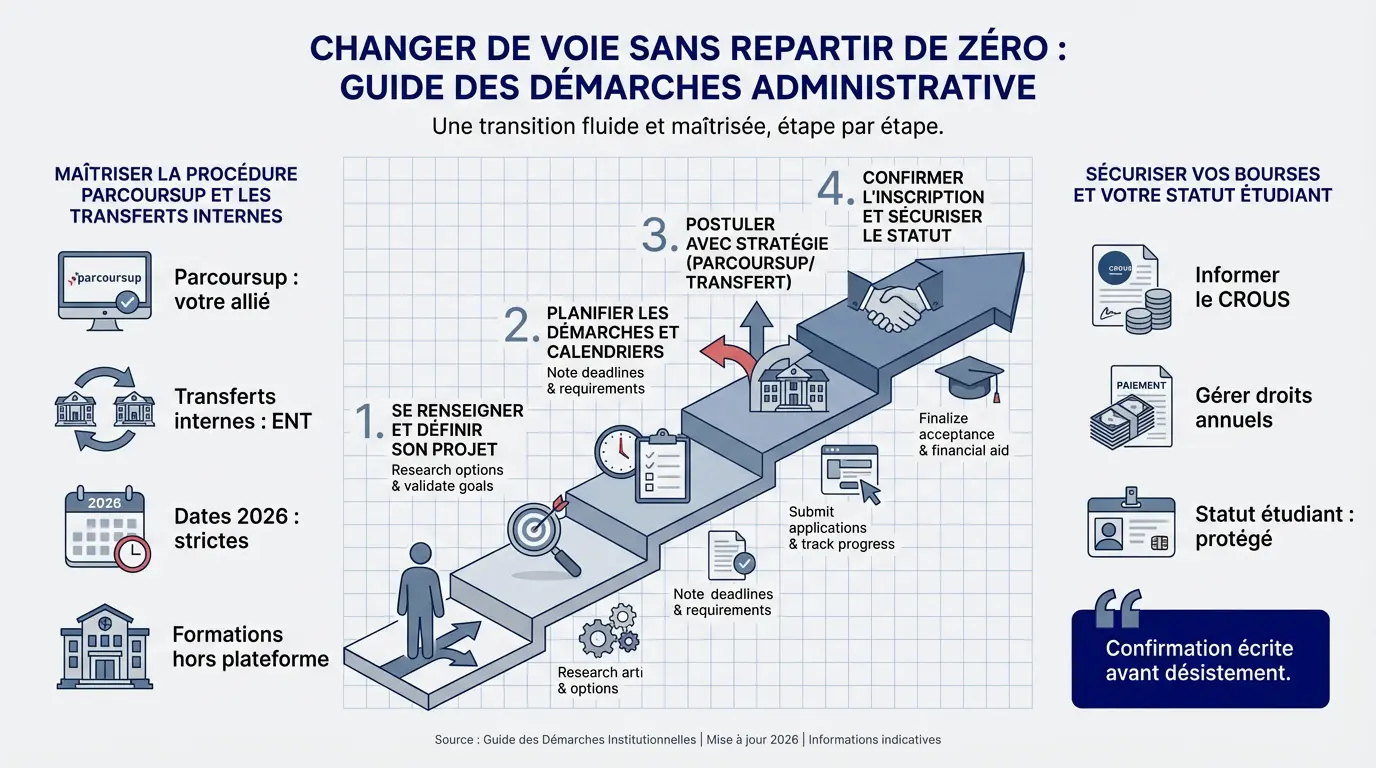 CHANGER DE VOIE SANS REPARTIR DE ZÉRO : GUIDE DES DÉMARCHES ADMINISTRATIVE

Une transition fluide et maîtrisée, étape par étape.

MAÎTRISER LA PROCÉDURE PARCOURSUP ET LES TRANSFERTS INTERNES

parcoursup

Parcoursup : votre allié

Transferts internes : ENT

2026

Dates 2026 : strictes

Formations hors plateforme

1. SE RENSEIGNER ET DÉFINIR SON PROJET
Research options & validate goals

2. PLANIFIER LES DÉMARCHES ET CALENDRIERS
Note deadlines & requirements

3. POSTULER AVEC STRATÉGIE (PARCOURSUP/ TRANSFERT)

4. CONFIRMER L'INSCRIPTION ET SÉCURISER LE STATUT

Finalize acceptance & financial aid

Submit applications & track progress

Note deadlines & requirements

Research arti & options

SÉCURISER VOS BOURSES ET VOTRE STATUT ÉTUDIANT

CROUS

Informer le CROUS

PAIEMENT

Gérer droits annuels

Statut étudiant : protégé

Confirmation écrite avant désistement.

Source : Guide des Démarches Institutionnelles | Mise à jour 2026 | Informations indicatives